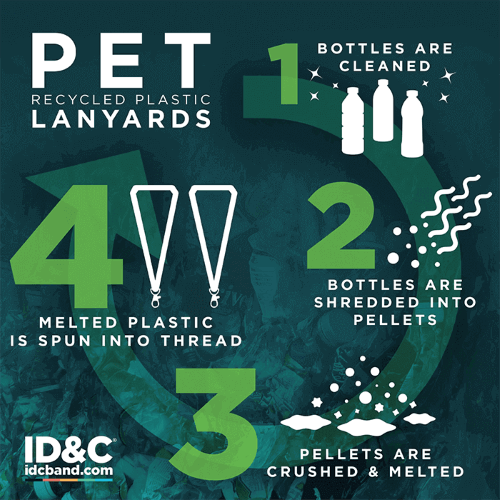 PET
RECYCLED PLASTIC
LANYARDS

1
BOTTLES ARE CLEANED

2
BOTTLES ARE SHREDDED INTO PELLETS

3
PELLETS ARE CRUSHED & MELTED

4
MELTED PLASTIC IS SPUN INTO THREAD

ID&C®
idcband.com